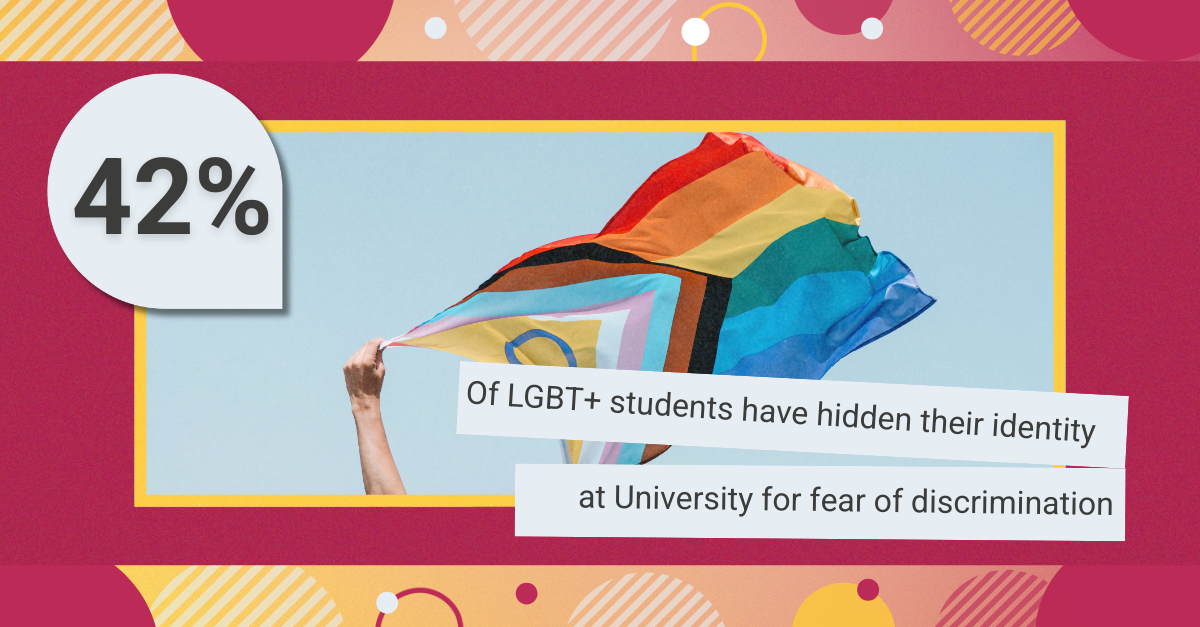 42%

Of LGBT+ students have hidden their identity at University for fear of discrimination