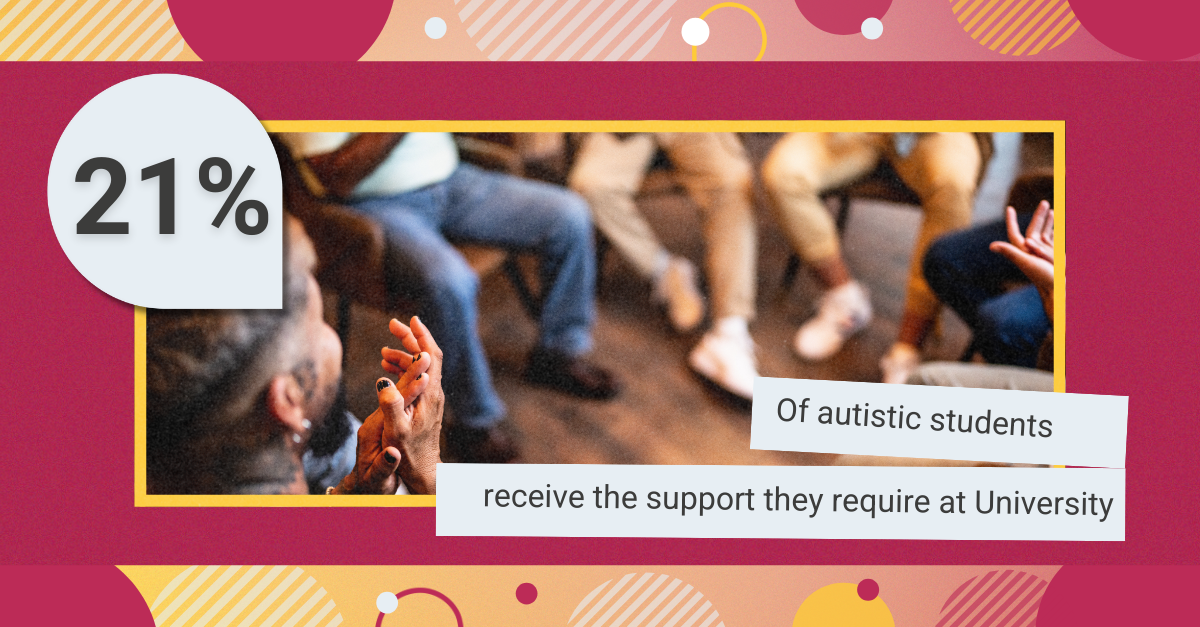 21%

Of autistic students

receive the support they require at University