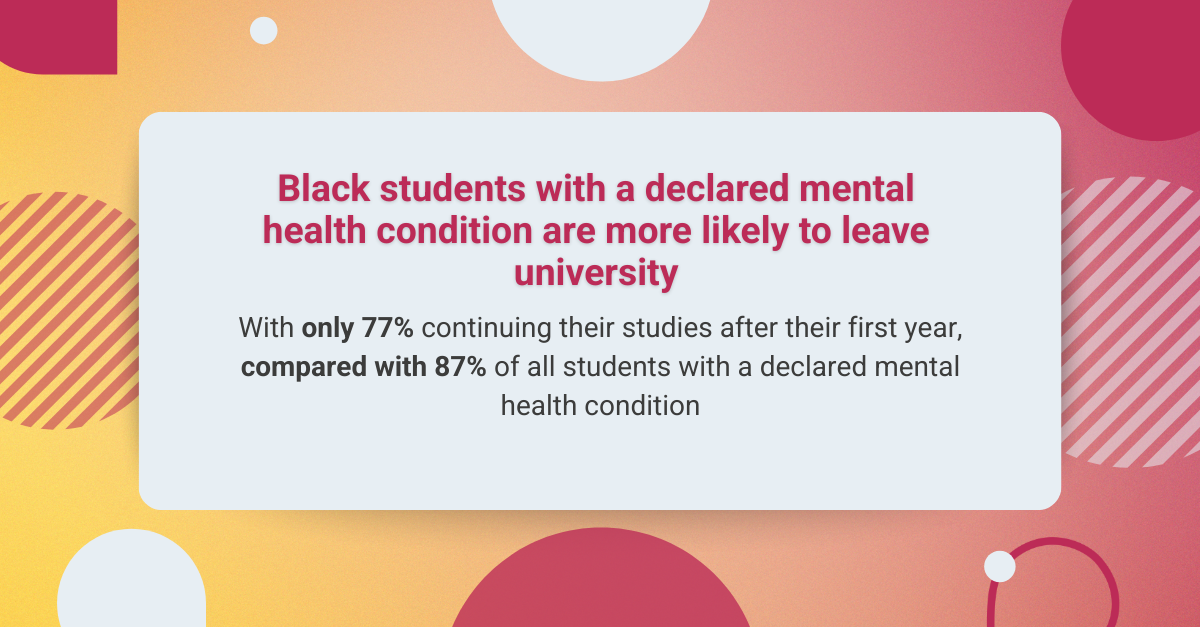 Black students with a declared mental health condition are more likely to leave university

With only 77% continuing their studies after their first year, compared with 87% of all students with a declared mental health condition