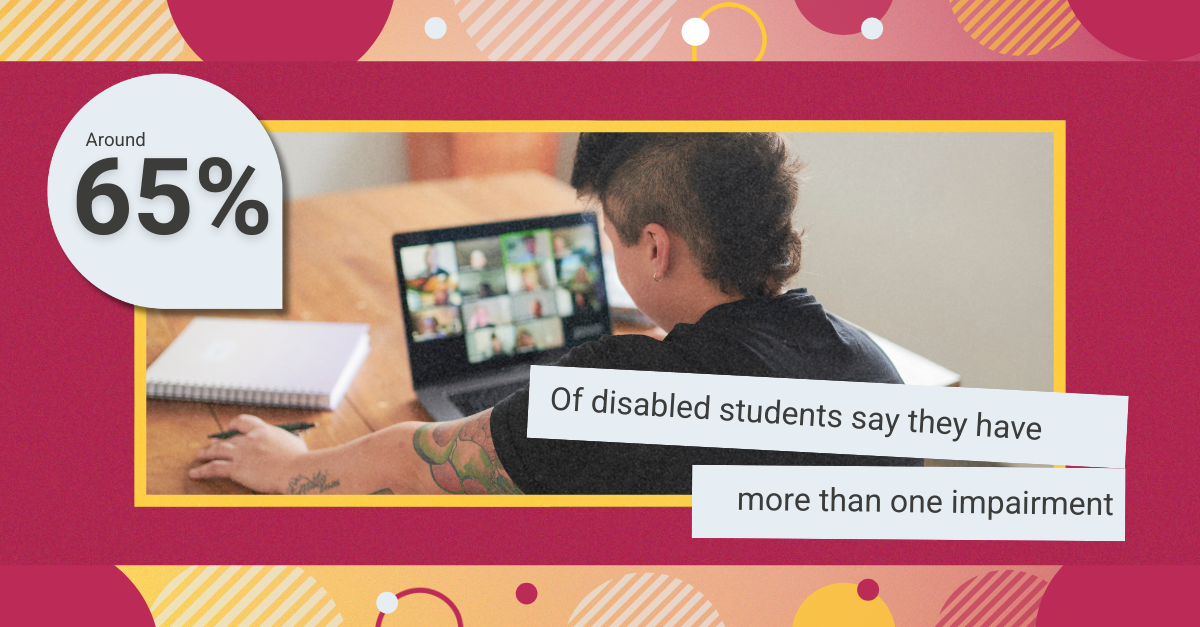 Around
65%

Of disabled students say they have
more than one impairment