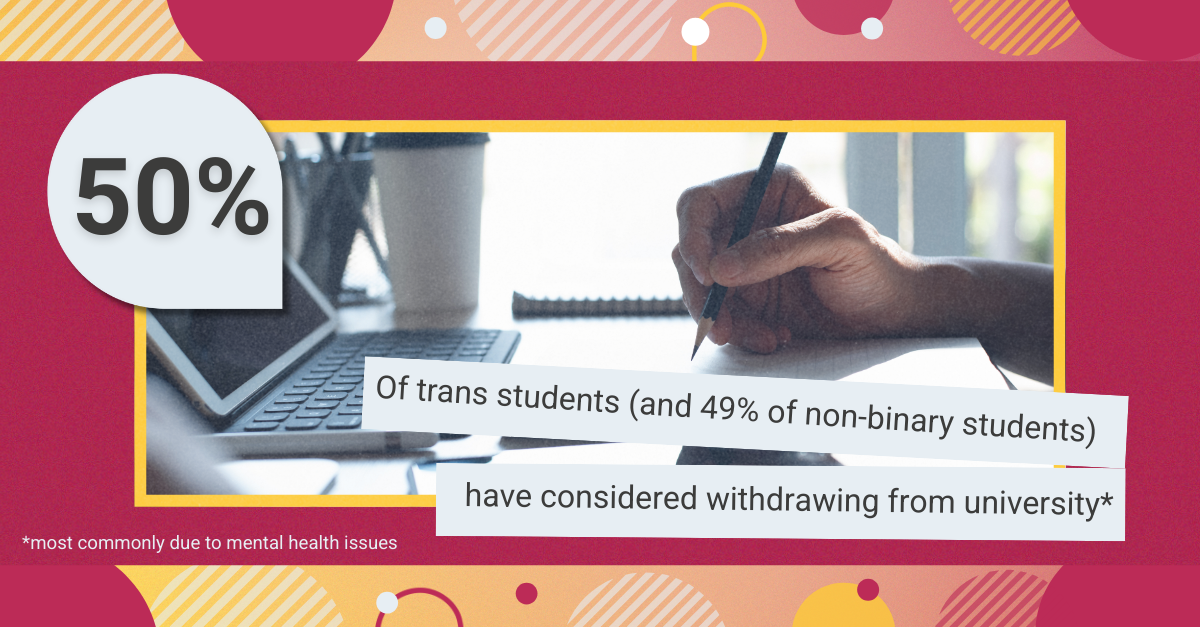 50%

Of trans students (and 49% of non-binary students)

have considered withdrawing from university*

*most commonly due to mental health issues